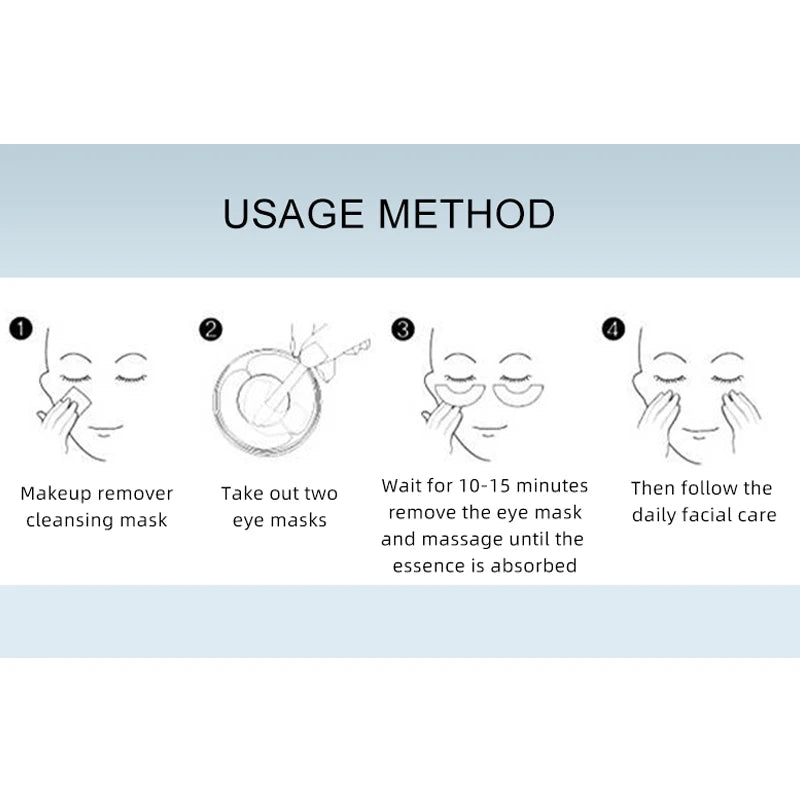 USAGE METHOD

1
Makeup remover cleansing mask

2
Take out two eye masks

3
Wait for 10-15 minutes remove the eye mask and massage until the essence is absorbed

4
Then follow the daily facial care