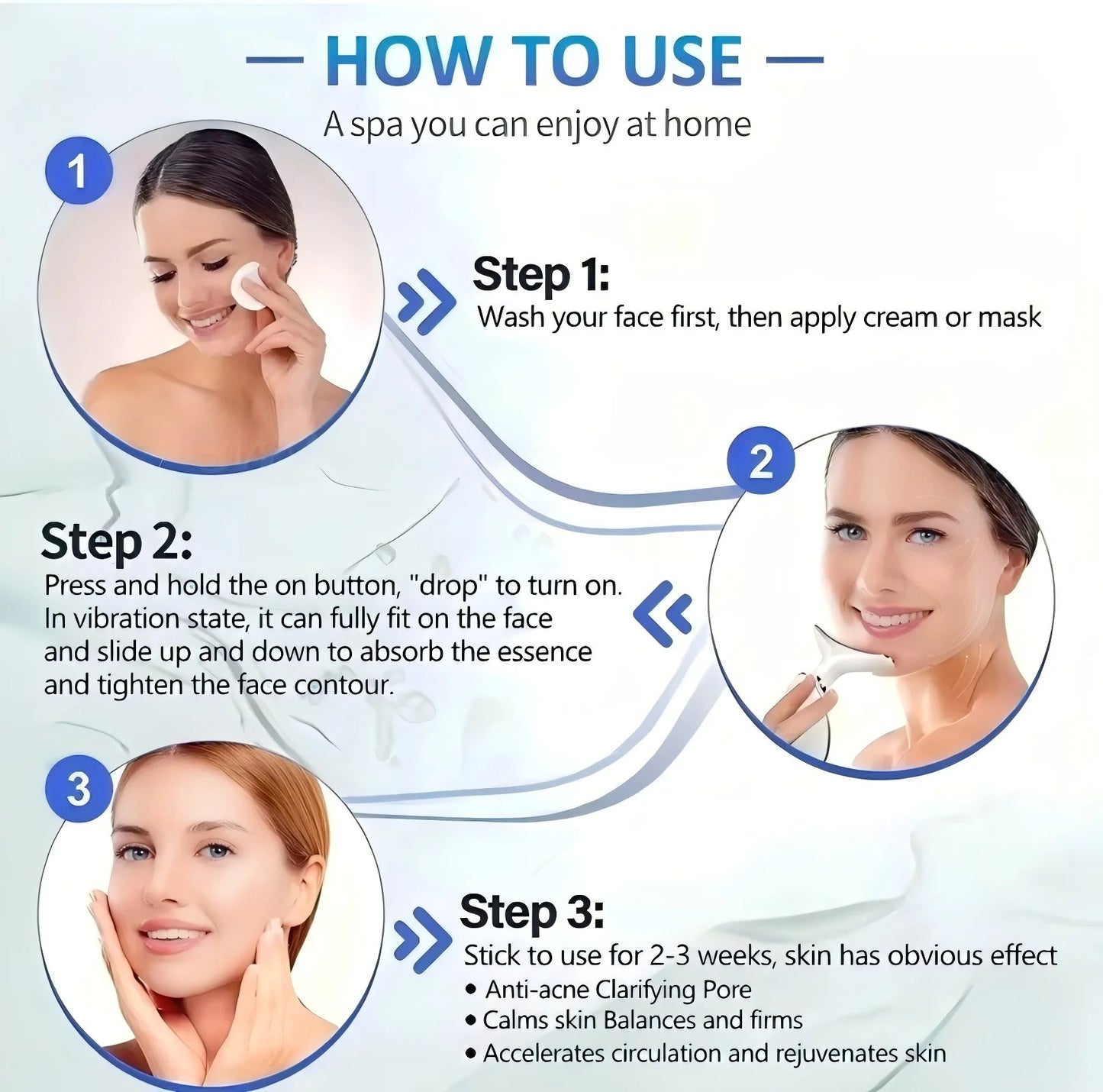 — HOW TO USE —
A spa you can enjoy at home

1

Step 1:
Wash your face first, then apply cream or mask

2

Step 2:
Press and hold the on button, "drop" to turn on. In vibration state, it can fully fit on the face and slide up and down to absorb the essence and tighten the face contour.

3

Step 3:
Stick to use for 2-3 weeks, skin has obvious effect
• Anti-acne Clarifying Pore
• Calms skin Balances and firms
• Accelerates circulation and rejuvenates skin