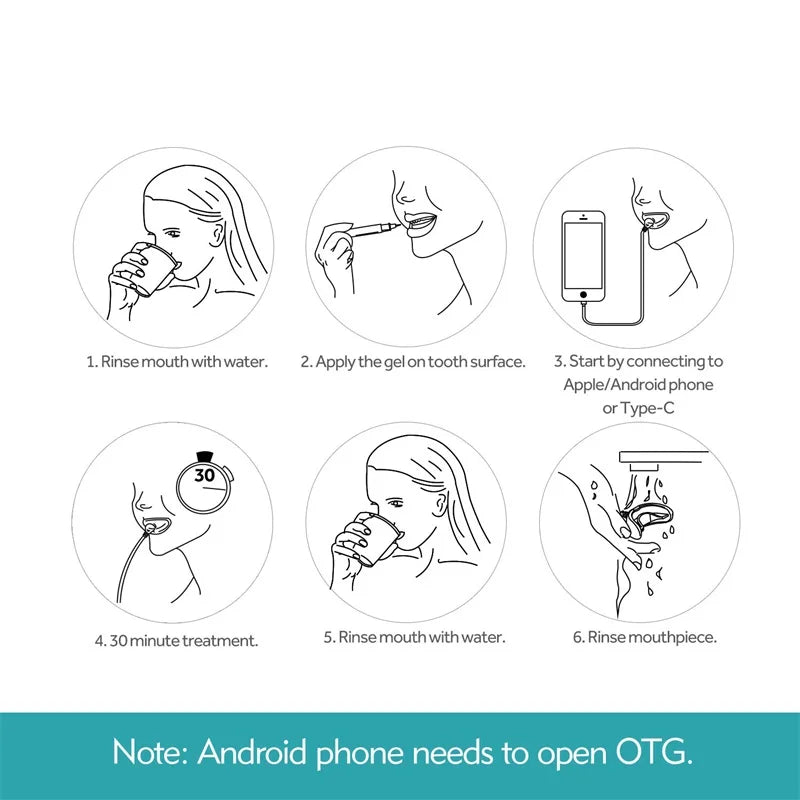 1. Rinse mouth with water.

2. Apply the gel on tooth surface.

3. Start by connecting to Apple/Android phone or Type-C

30

4. 30 minute treatment.

5. Rinse mouth with water.

6. Rinse mouthpiece.

Note: Android phone needs to open OTG.