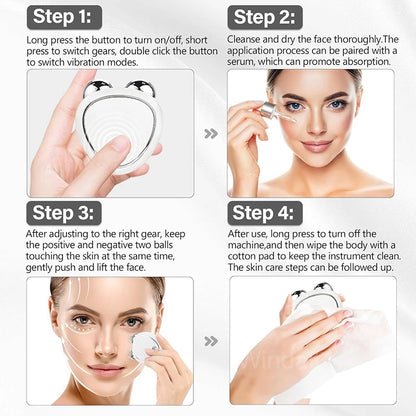 Step 1:

Long press the button to turn on/off, short press to switch gears, double click the button to switch vibration modes.

Step 2:

Cleanse and dry the face thoroughly.The application process can be paired with a serum, which can promote absorption.

Step 3:

After adjusting to the right gear, keep the positive and negative two balls touching the skin at the same time, gently push and lift the face.

Step 4:

After use, long press to turn off the machine,and then wipe the body with a cotton pad to keep the instrument clean. The skin care steps can be followed up.